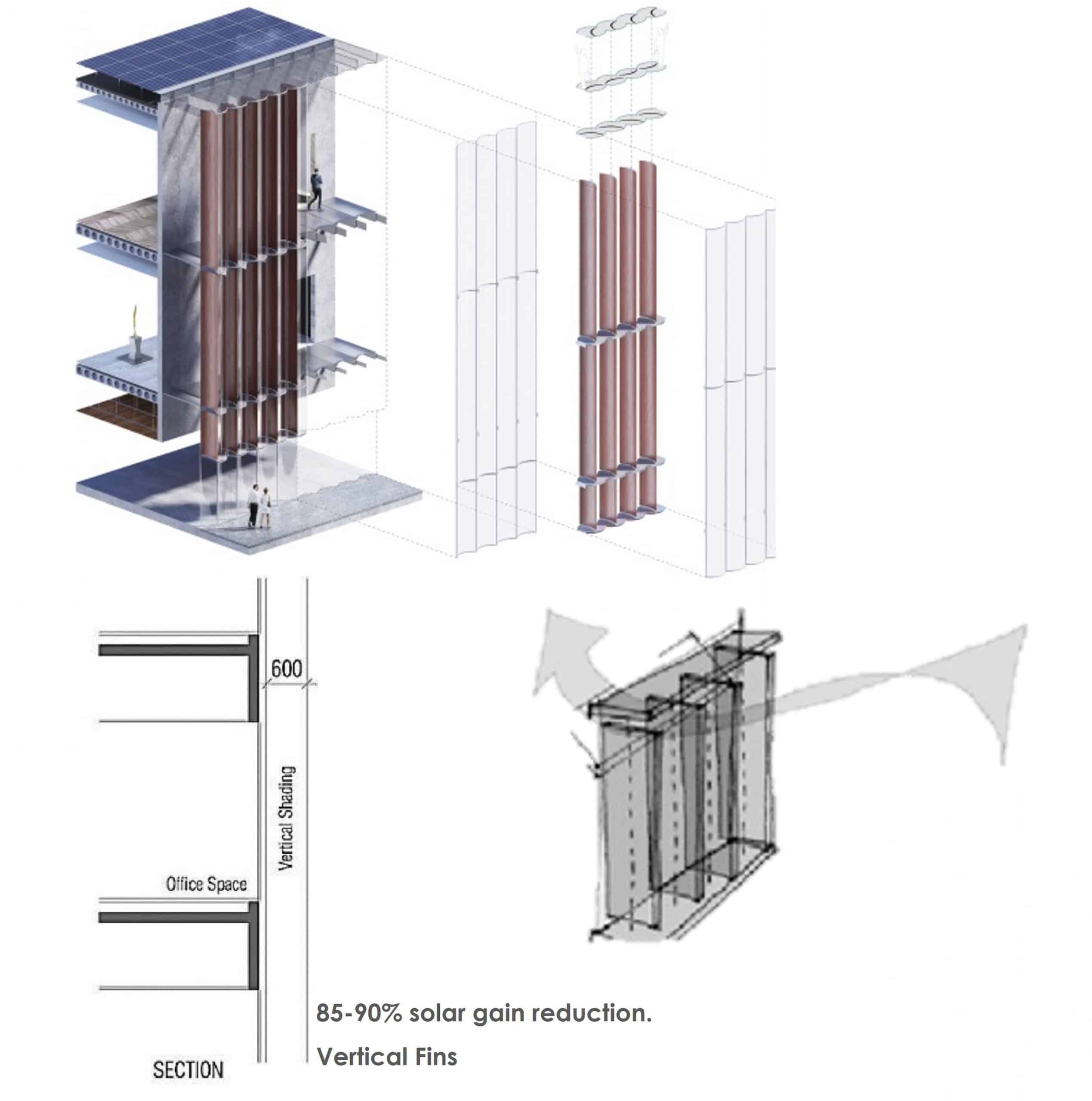 600

Vertical Shading

Office Space

SECTION

85-90% solar gain reduction.

Vertical Fins