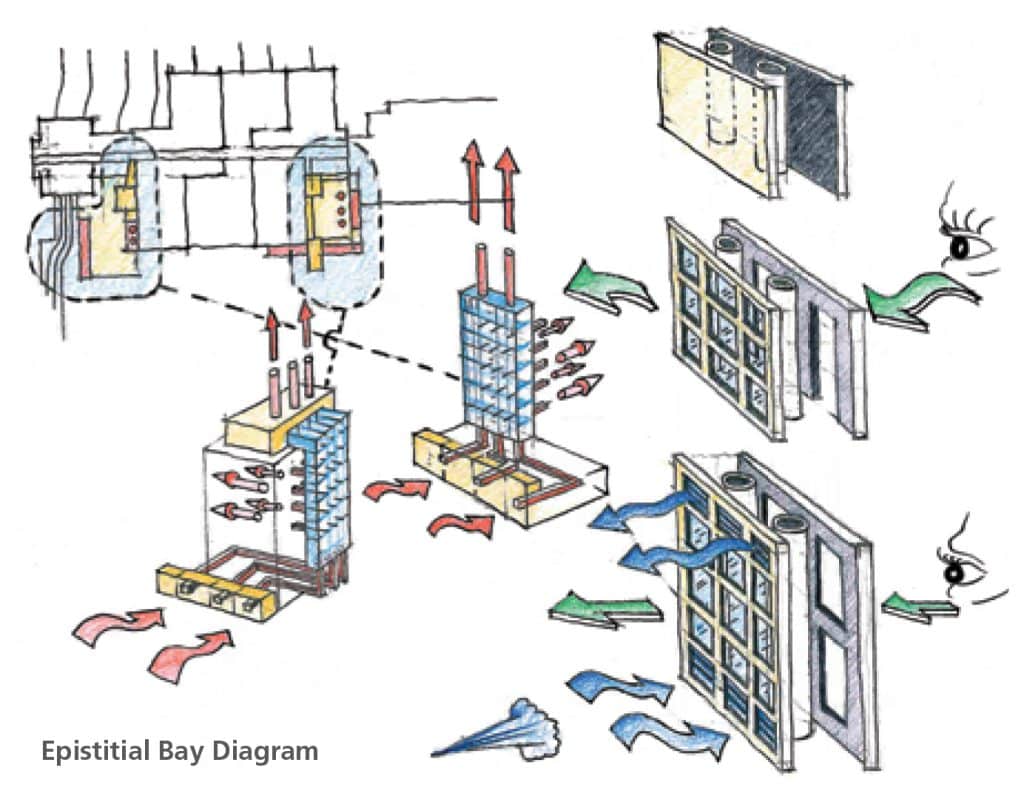 Epistitial Bay Diagram